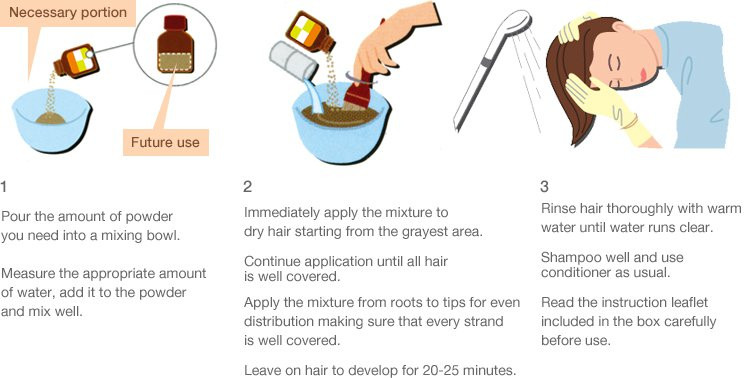 Necessary portion

Future use

1

Pour the amount of powder you need into a mixing bowl.

Measure the appropriate amount of water, add it to the powder and mix well.

2

Immediately apply the mixture to dry hair starting from the grayest area.

Continue application until all hair is well covered.

Apply the mixture from roots to tips for even distribution making sure that every strand is well covered.

Leave on hair to develop for 20-25 minutes.

3

Rinse hair thoroughly with warm water until water runs clear.

Shampoo well and use conditioner as usual.

Read the instruction leaflet included in the box carefully before use.